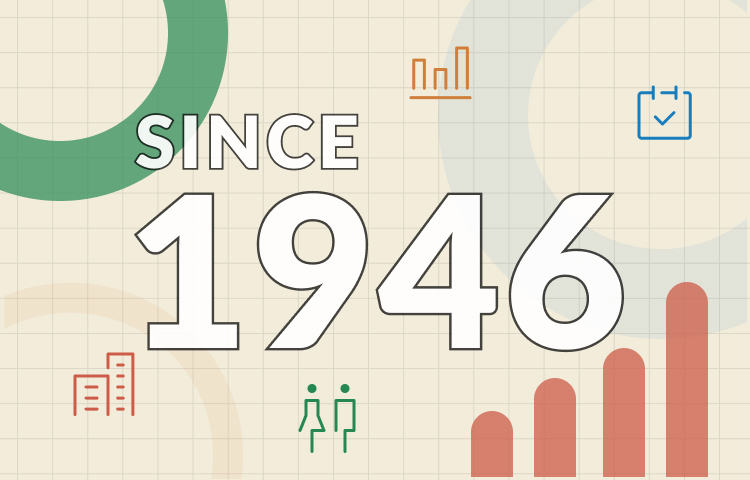 SINCE
1946