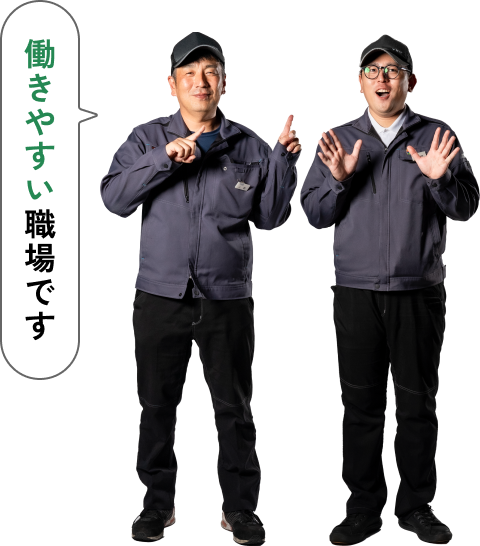 働きやすい職場です